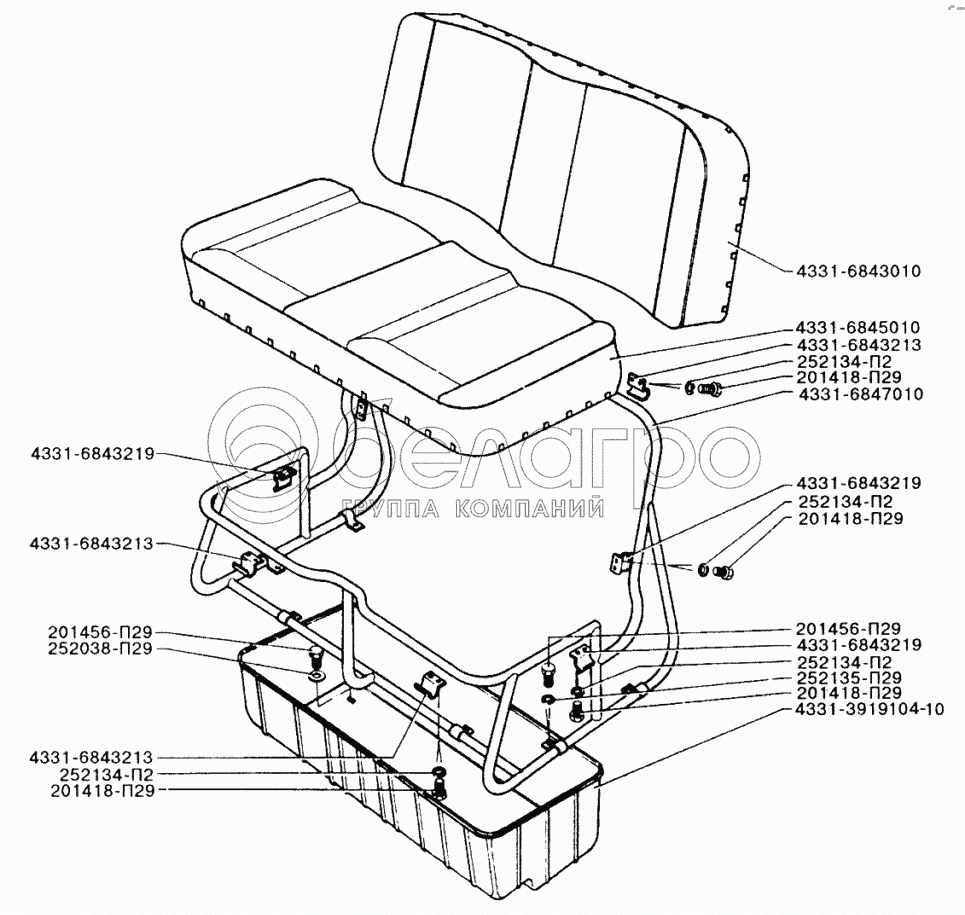 4331-6843010
4331-6845010
4331-6843213
252134-П2
201418-П29
4331-6847010
4331-6843219
белагро
ГРУППА КОМПАНИЙ
4331-6843219
252134-П2
201418-П29
4331-6843213
201456-П29
252038-П29
201456-П29
4331-6843219
252134-П2
252135-П29
201418-П29
4331-3919104-10
4331-6843213
252134-П2
201418-П29