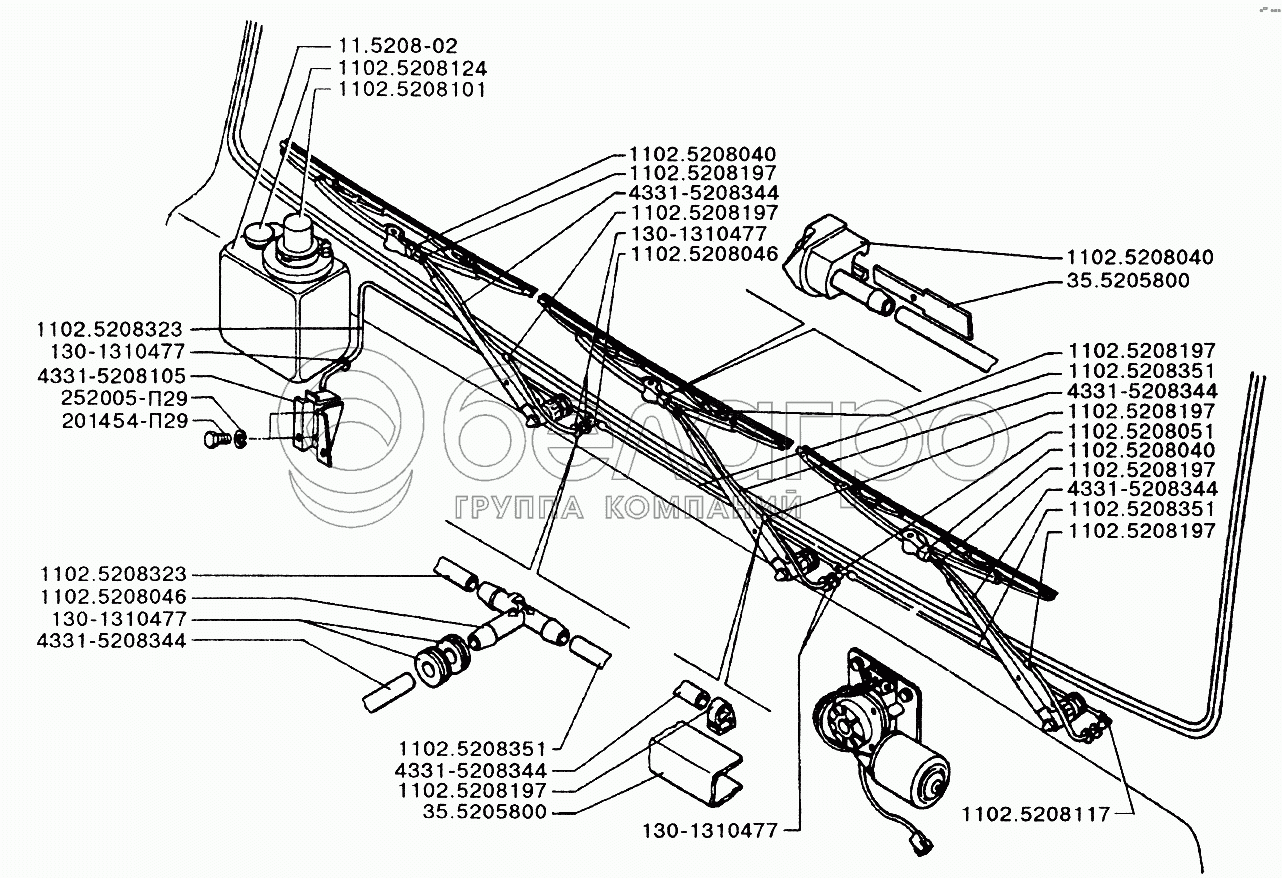 11.5208-02
1102.5208124
1102.5208101
1102.5208040
1102.5208197
4331-5208344
1102.5208197
130-1310477
1102.5208046
1102.5208040
35.5205800
1102.5208323
130-1310477
4331-5208105
252005-П29
201454-П29
1102.5208197
1102.5208351
4331-5208344
1102.5208197
1102.5208051
1102.5208040
1102.5208197
4331-5208344
1102.5208351
1102.5208197
белагро
ГРУППА КОМПАНИЙ
1102.5208323
1102.5208046
130-1310477
4331-5208344
1102.5208351
4331-5208344
1102.5208197
35.5205800
130-1310477
1102.5208117