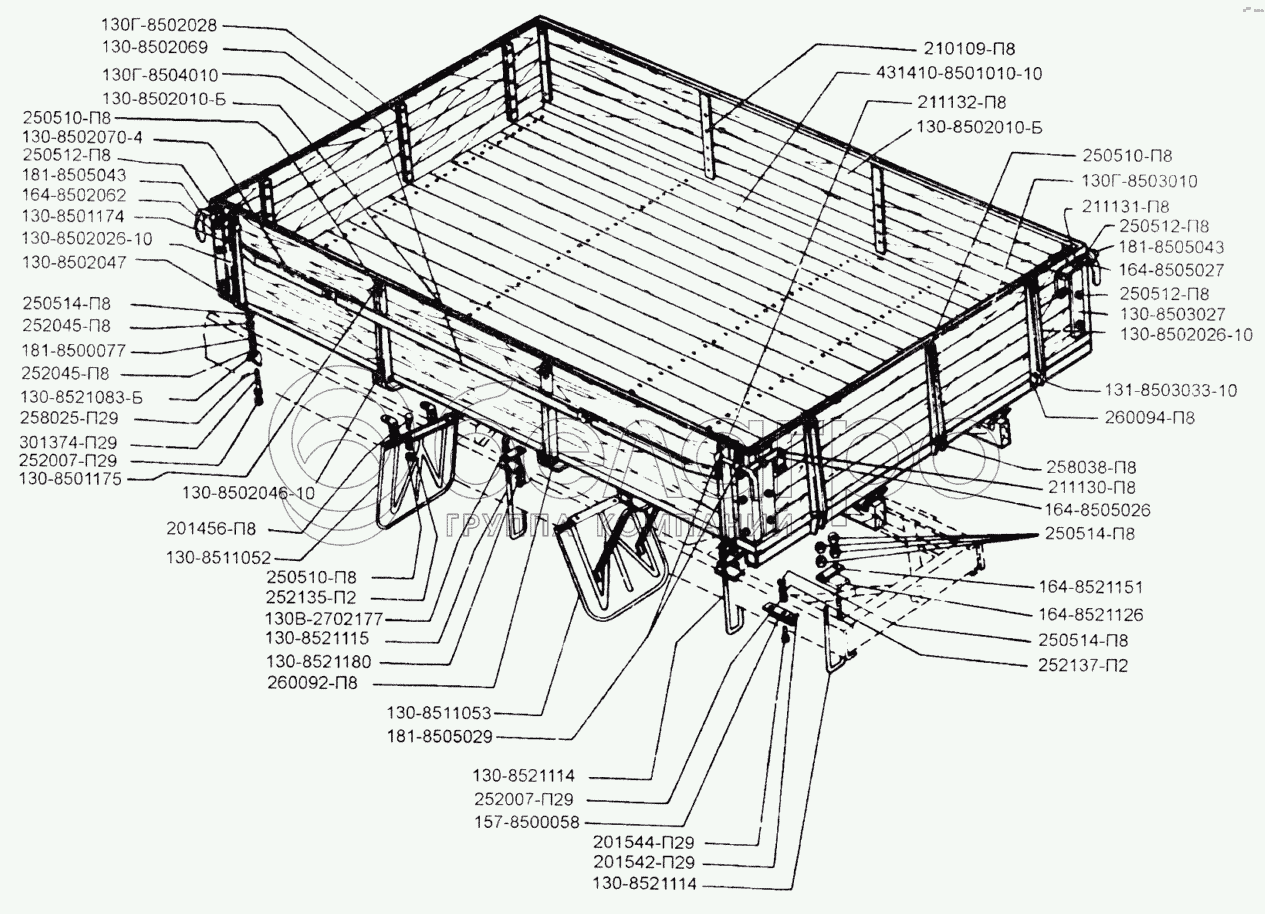 130Г-8502028
130-8502069
130Г-8504010
130-8502010-Б
250510-П8
130-8502070-4
250512-П8
181-8505043
164-8502062
130-8501174
130-8502026-10
130-8502047
250514-П8
252045-П8
181-8500077
252045-П8
130-8521083-Б
258025-П29
301374-П29
252007-П29
130-8501175
130-8502046-10
201456-П8
130-8511052
250510-П8
252135-П2
130В-2702177
130-8521115
130-8521180
260092-П8
130-8511053
181-8505029
130-8521114
252007-П29
157-8500058
201544-П29
201542-П29
130-8521114
210109-П8
431410-8501010-10
211132-П8
130-8502010-Б
250510-П8
130Г-8503010
211131-П8
250512-П8
181-8505043
164-8505027
250512-П8
130-8503027
130-8502026-10
131-8503033-10
260094-П8
258038-П8
211130-П8
164-8505026
250514-П8
164-8521151
164-8521126
250514-П8
252137-П2
ГРУППА КОМПАНИЙ