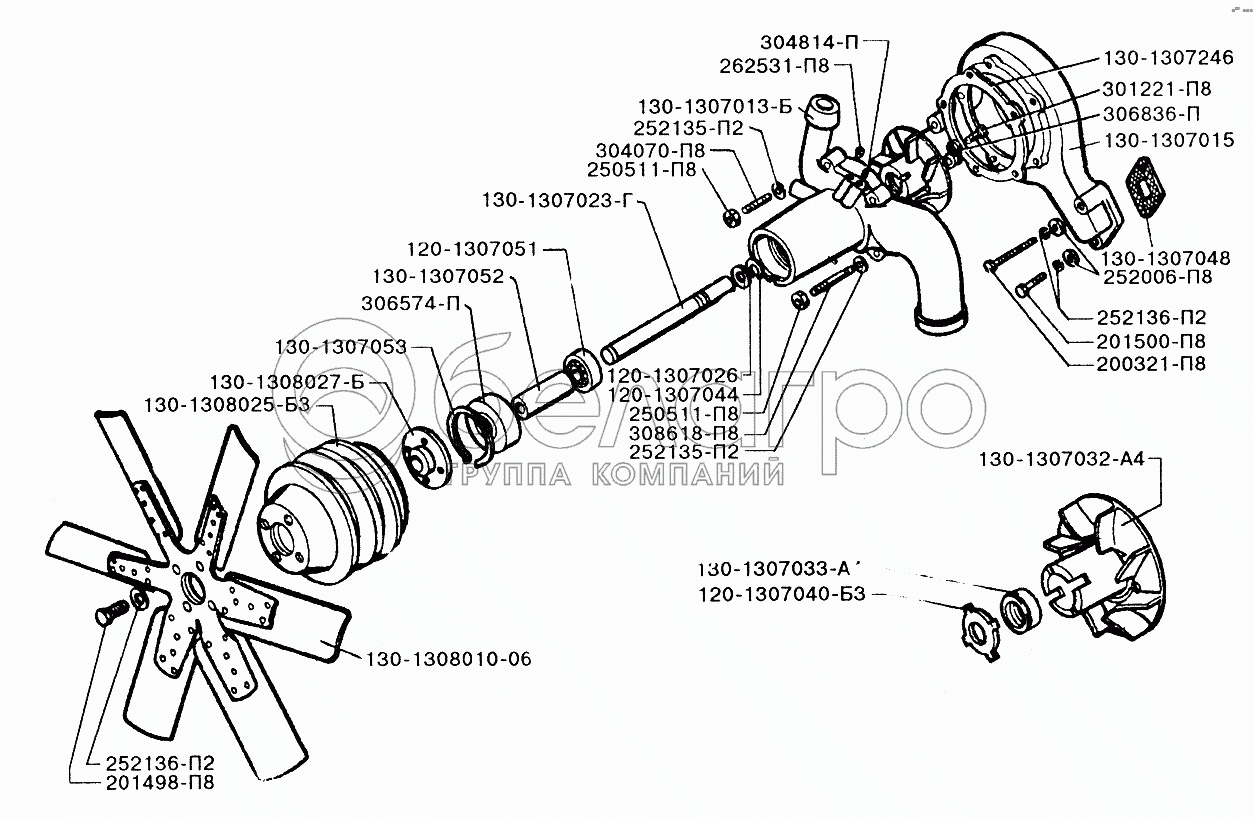 304814-П
262531-П8
130-1307013-Б
252135-П2
304070-П8
250511-П8
130-1307023-Г
120-1307051
130-1307052
306574-П
130-1307053
130-1308027-Б
130-1308025-Б3
130-1307246
301221-П8
306836-П
130-1307015
130-1307048
252006-П8
252136-П2
201500-П8
200321-П8
120-1307026
120-1307044
250511-П8
308618-П8
252135-П2
белагро
ГРУППА КОМПАНИЙ
130-1307032-А4
130-1307033-А
120-1307040-Б3
130-1308010-06
252136-П2
201498-П8