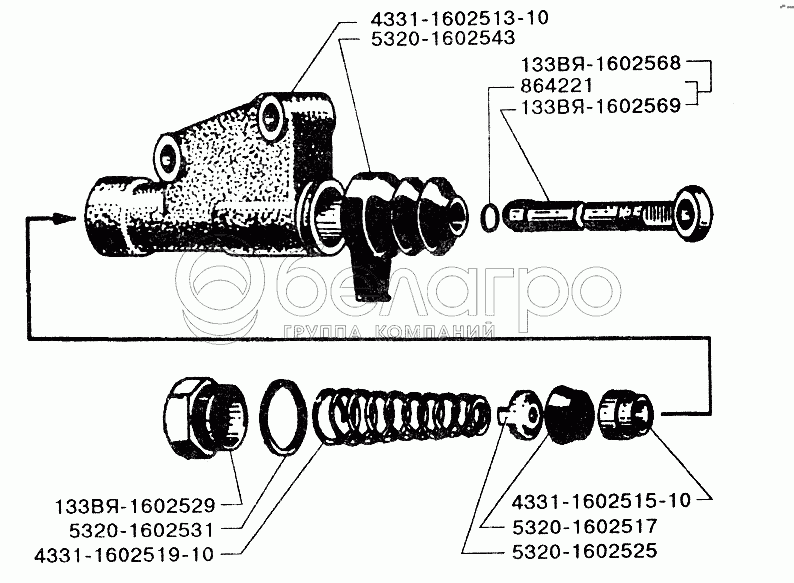 4331-1602513-10
5320-1602543
133ВЯ-1602568
864221
133ВЯ-1602569

белагро
ГРУППА КОМПАНИЙ

133ВЯ-1602529
5320-1602531
4331-1602519-10
4331-1602515-10
5320-1602517
5320-1602525