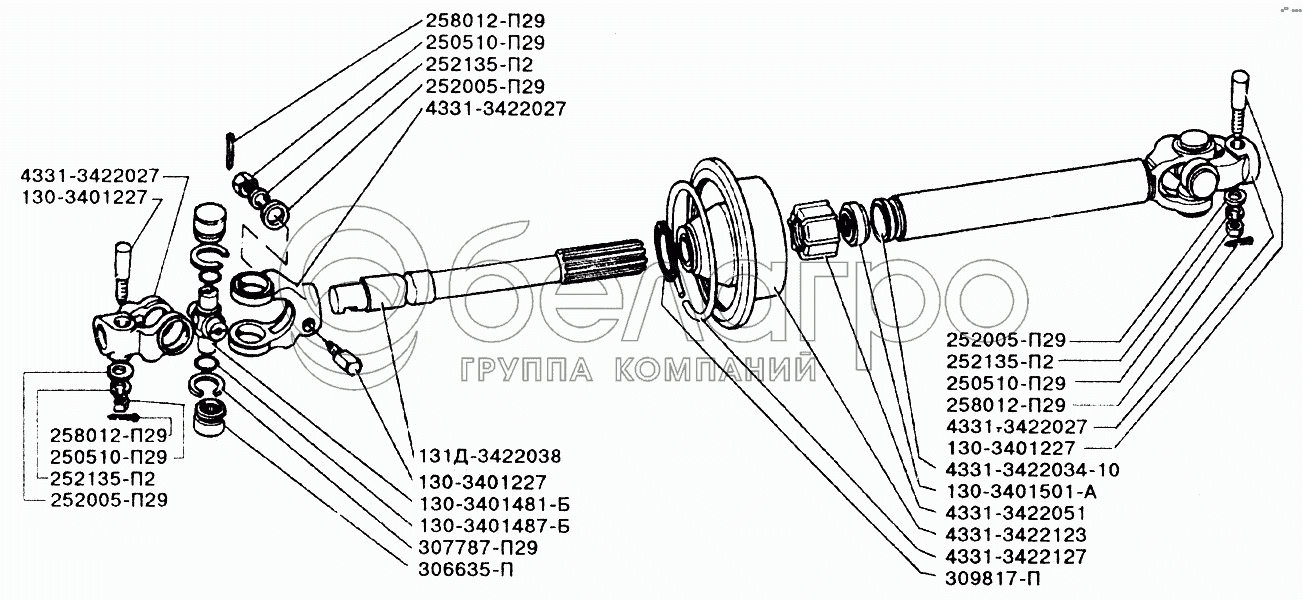 258012-П29
250510-П29
252135-П2
252005-П29
4331-3422027

4331-3422027
130-3401227

258012-П29
250510-П29
252135-П2
252005-П29

131Д-3422038
130-3401227
130-3401481-Б
130-3401487-Б
307787-П29
306635-П

белагро
ГРУППА КОМПАНИЙ

252005-П29
252135-П2
250510-П29
258012-П29
4331-3422027
130-3401227
4331-3422034-10
130-3401501-А
4331-3422051
4331-3422123
4331-3422127
309817-П