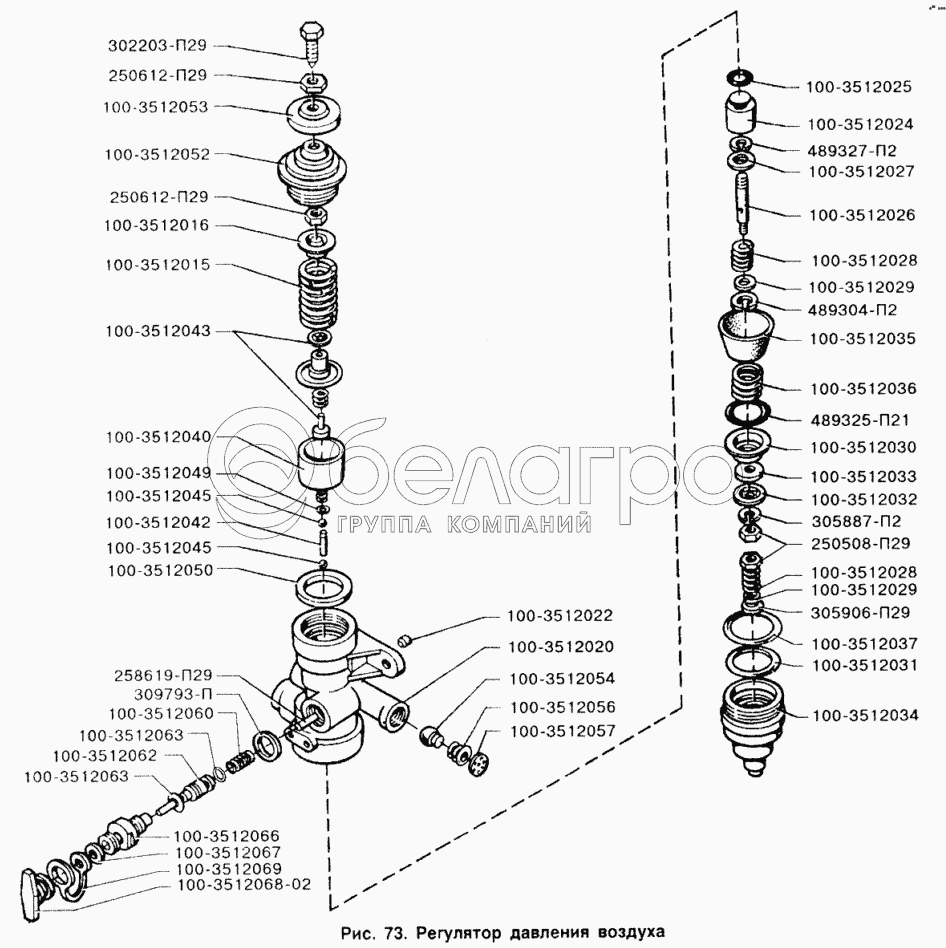 302203-П29
250612-П29
100-3512053
100-3512052
250612-П29
100-3512016
100-3512015
100-3512043
100-3512040
100-3512049
100-3512045
100-3512042
100-3512045
100-3512050
258619-П29
309793-П
100-3512060
100-3512063
100-3512062
100-3512063
100-3512066
100-3512067
100-3512069
100-3512068-02
100-3512022
100-3512020
100-3512054
100-3512056
100-3512057
100-3512025
100-3512024
489327-П2
100-3512027
100-3512026
100-3512028
100-3512029
489304-П2
100-3512035
100-3512036
489325-П21
100-3512030
100-3512033
100-3512032
305887-П2
250508-П29
100-3512028
100-3512029
305906-П29
100-3512037
100-3512031
100-3512034

белагро
ГРУППА КОМПАНИЙ

Рис. 73. Регулятор давления воздуха