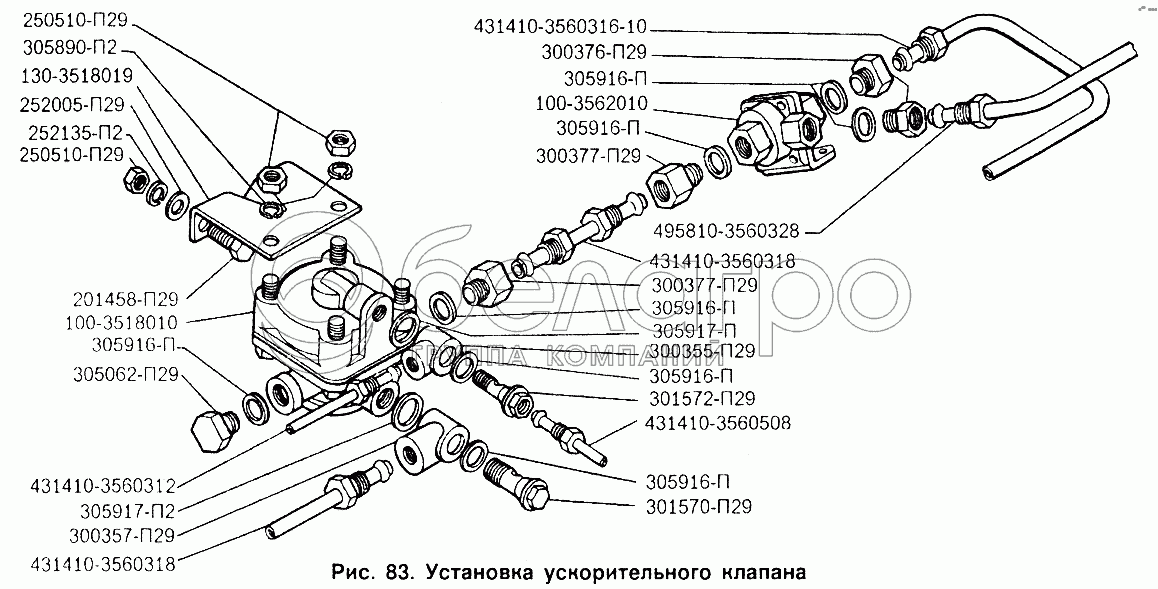 250510-П29
305890-П2
130-3518019
252005-П29
252135-П2
250510-П29
201458-П29
100-3518010
305916-П
305062-П29
431410-3560312
305917-П2
300357-П29
431410-3560318
431410-3560316-10
300376-П29
305916-П
100-3562010
305916-П
300377-П29
495810-3560328
431410-3560318
300377-П29
305916-П
305917-П
300355-П29
305916-П
301572-П29
431410-3560508
305916-П
301570-П29
белагро
ГРУППА КОМПАНИЙ
Рис. 83. Установка ускорительного клапана