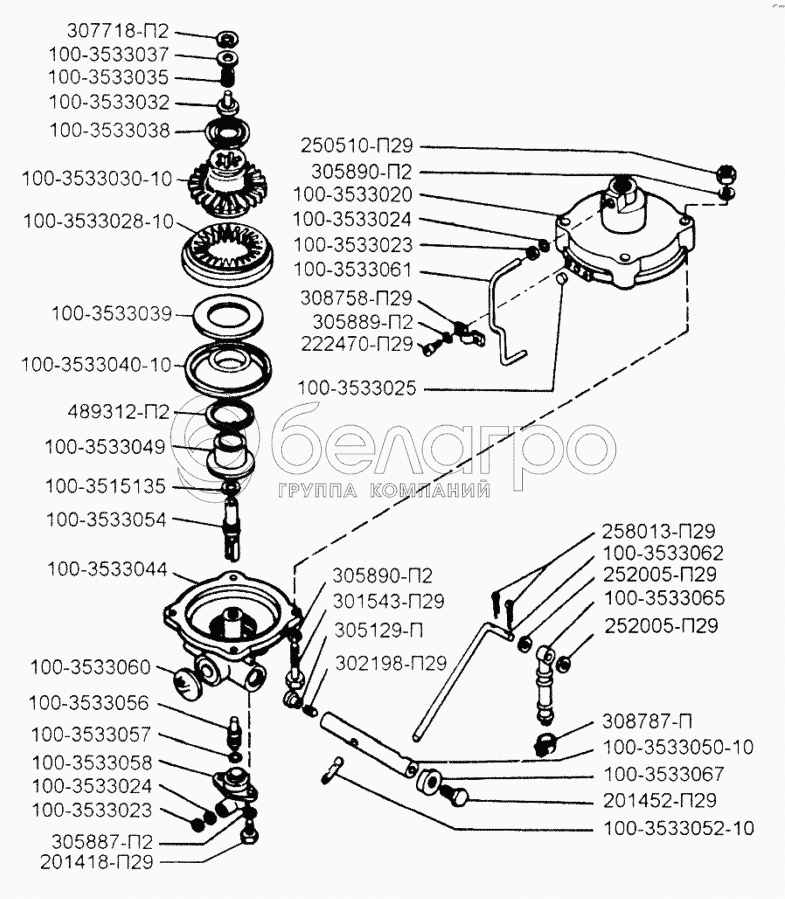 307718-П2
100-3533037
100-3533035
100-3533032
100-3533038
100-3533030-10
100-3533028-10
100-3533039
100-3533040-10
489312-П2
100-3533049
100-3515135
100-3533054
100-3533044
100-3533060
100-3533056
100-3533057
100-3533058
100-3533024
100-3533023
305887-П2
201418-П29

250510-П29
305890-П2
100-3533020
100-3533024
100-3533023
100-3533061
308758-П29
305889-П2
222470-П29
100-3533025

белагро
ГРУППА КОМПАНИЙ

305890-П2
301543-П29
305129-П
302198-П29

258013-П29
100-3533062
252005-П29
100-3533065
252005-П29
308787-П
100-3533050-10
100-3533067
201452-П29
100-3533052-10