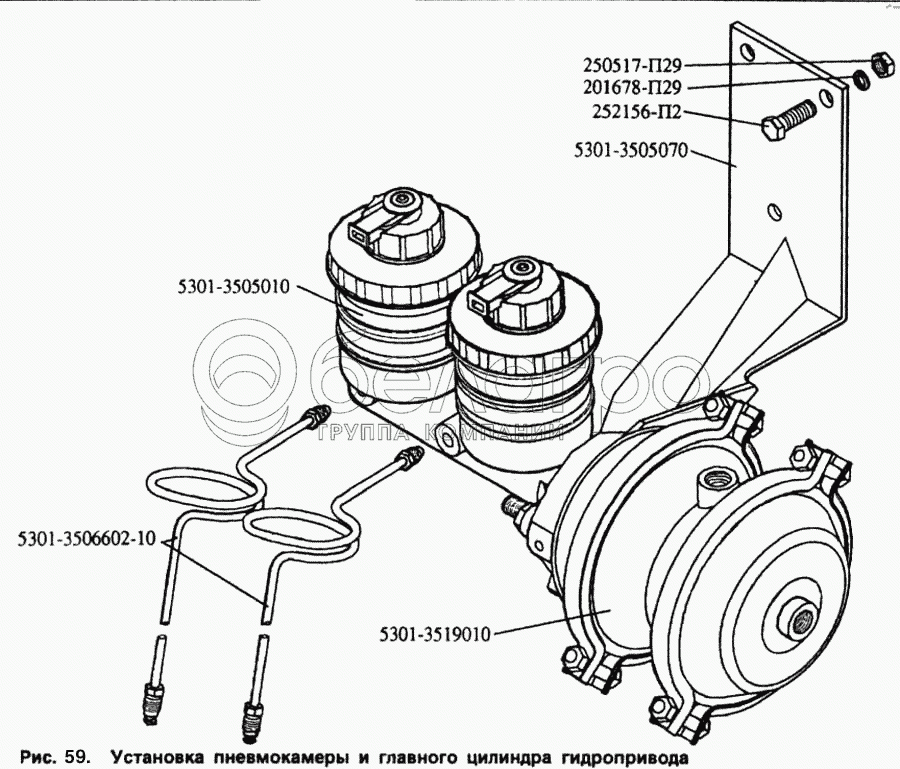 250517-П29
201678-П29
252156-П2
5301-3505070
5301-3505010
белагро
ГРУППА КОМПАНИЙ
5301-3506602-10
5301-3519010

Рис. 59. Установка пневмокамеры и главного цилиндра гидропривода