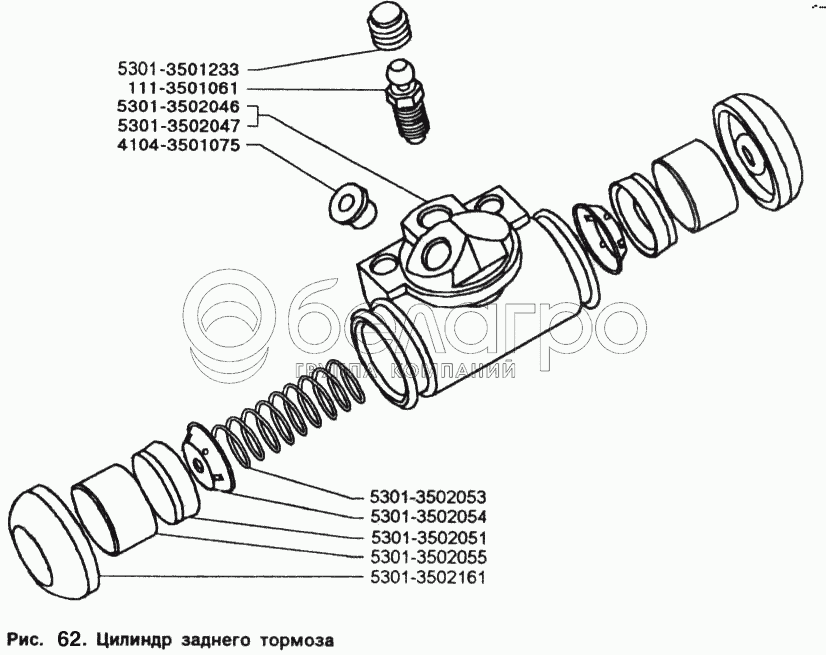 5301-3501233
111-3501061
5301-3502046
5301-3502047
4104-3501075

белагро
ГРУППА КОМПАНИЙ

5301-3502053
5301-3502054
5301-3502051
5301-3502055
5301-3502161

Рис. 62. Цилиндр заднего тормоза